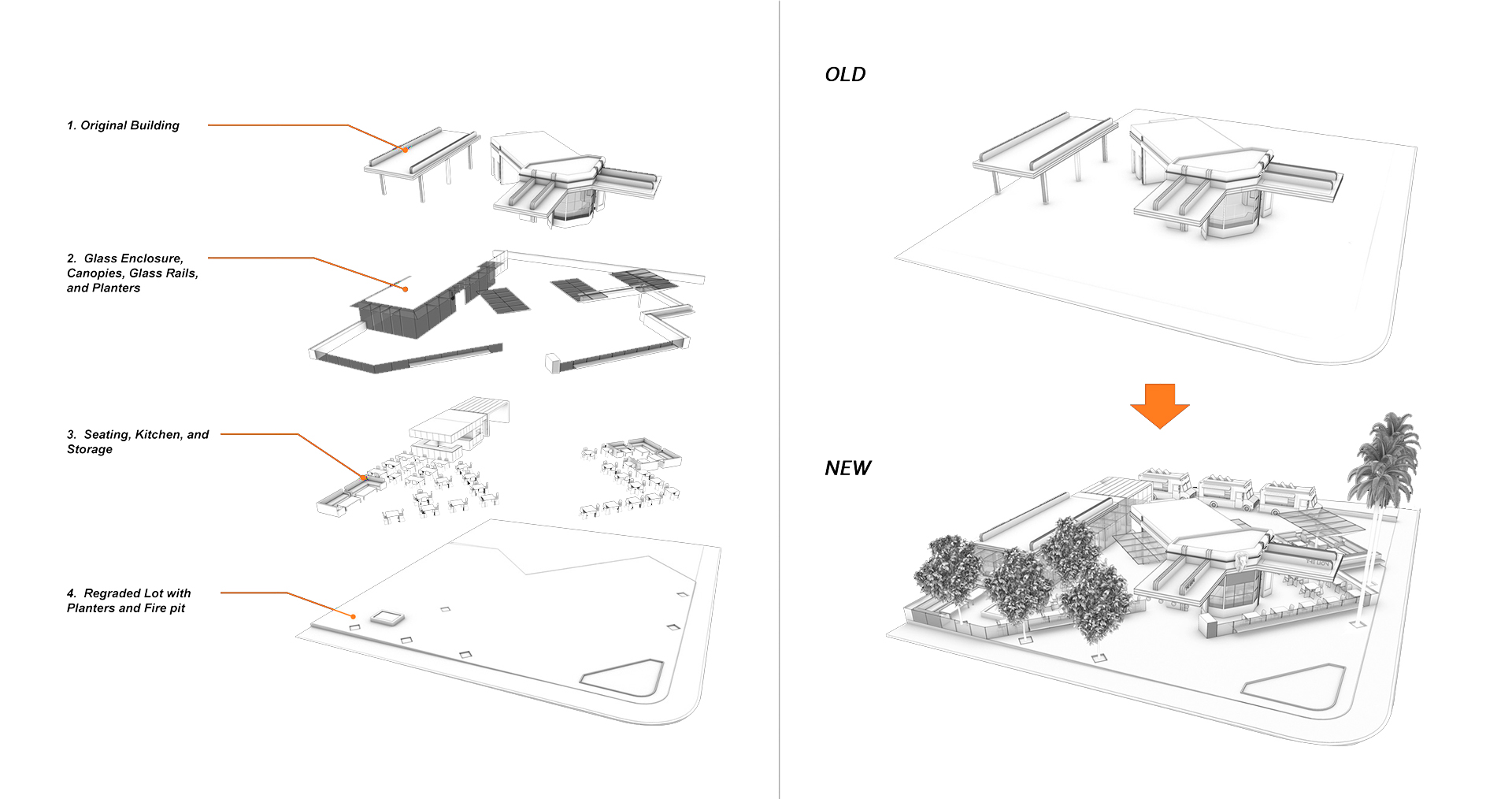 1. Original Building

2. Glass Enclosure, Canopies, Glass Rails, and Planters

3. Seating, Kitchen, and Storage

4. Regraded Lot with Planters and Fire pit

OLD

NEW